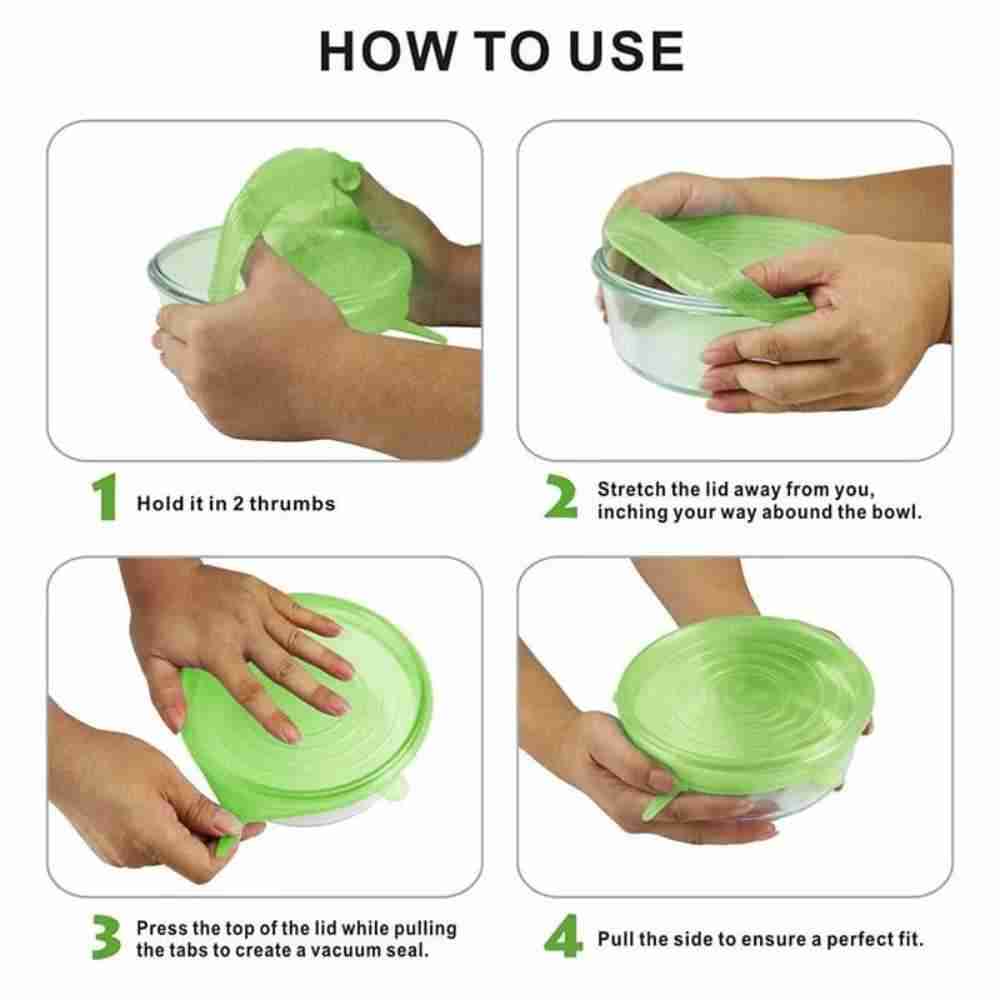 HOW TO USE

1 Hold it in 2 thrumbs

2 Stretch the lid away from you, inching your way abound the bowl.

3 Press the top of the lid while pulling the tabs to create a vacuum seal.

4 Pull the side to ensure a perfect fit.